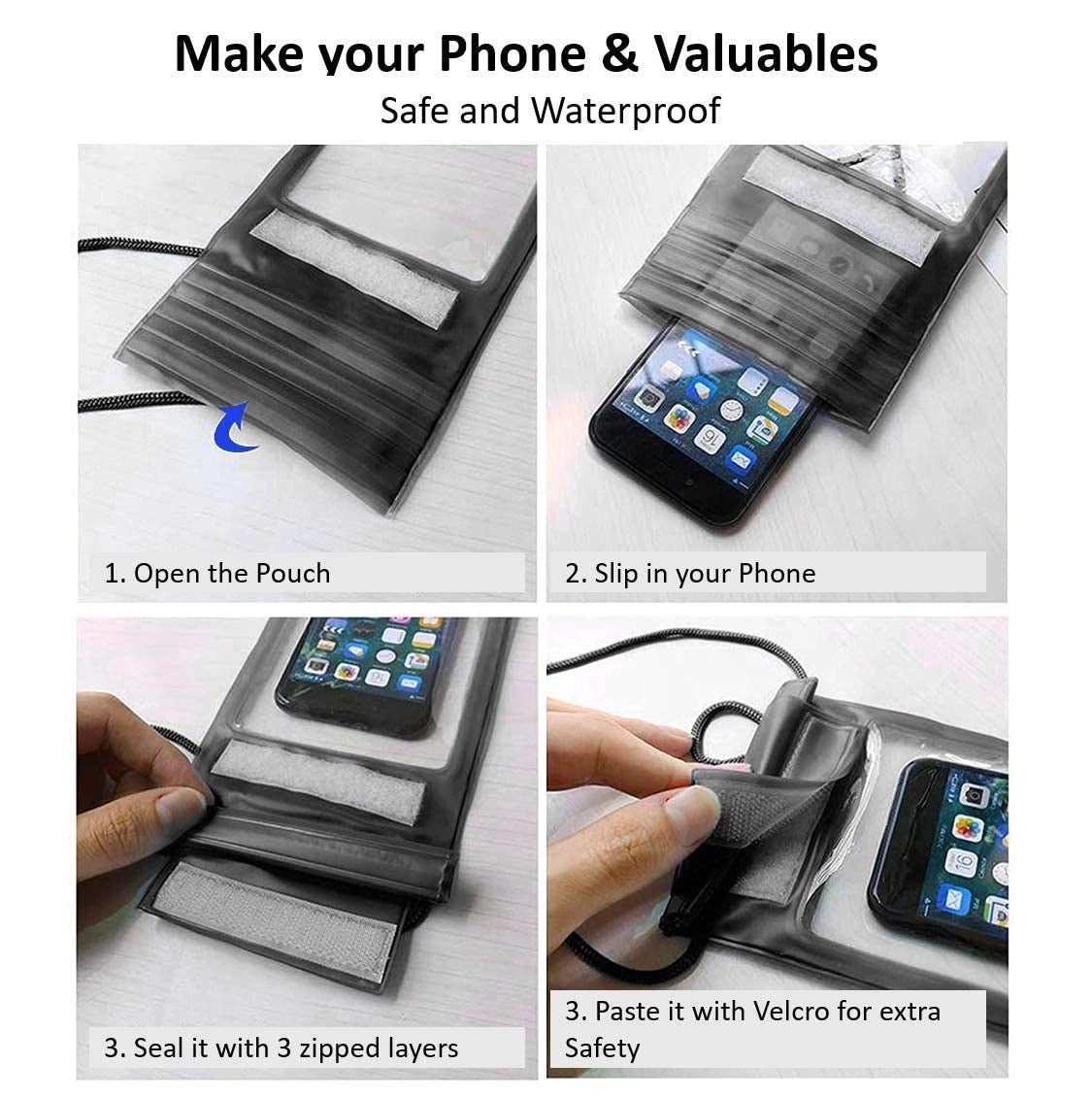 Make your Phone & Valuables
Safe and Waterproof

1. Open the Pouch

2. Slip in your Phone

3. Seal it with 3 zipped layers

3. Paste it with Velcro for extra Safety