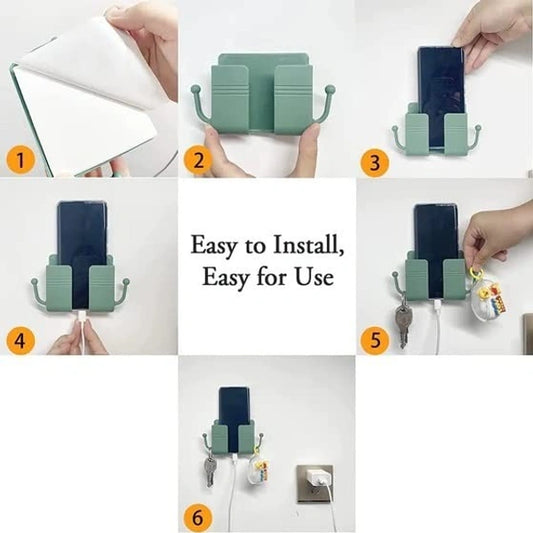 1

2

3

4

Easy to Install,
Easy for Use

5

6